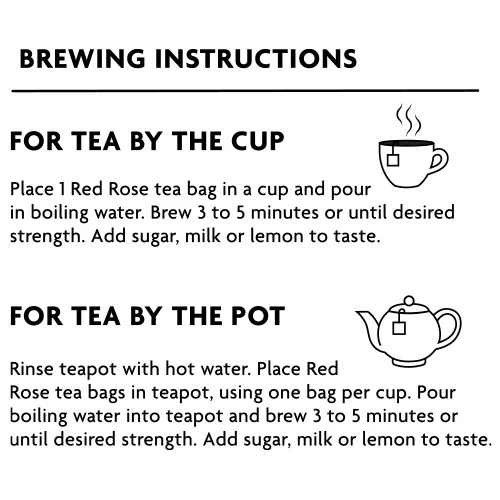 BREWING INSTRUCTIONS

FOR TEA BY THE CUP

Place 1 Red Rose tea bag in a cup and pour in boiling water. Brew 3 to 5 minutes or until desired strength. Add sugar, milk or lemon to taste.

FOR TEA BY THE POT

Rinse teapot with hot water. Place Red Rose tea bags in teapot, using one bag per cup. Pour boiling water into teapot and brew 3 to 5 minutes or until desired strength. Add sugar, milk or lemon to taste.